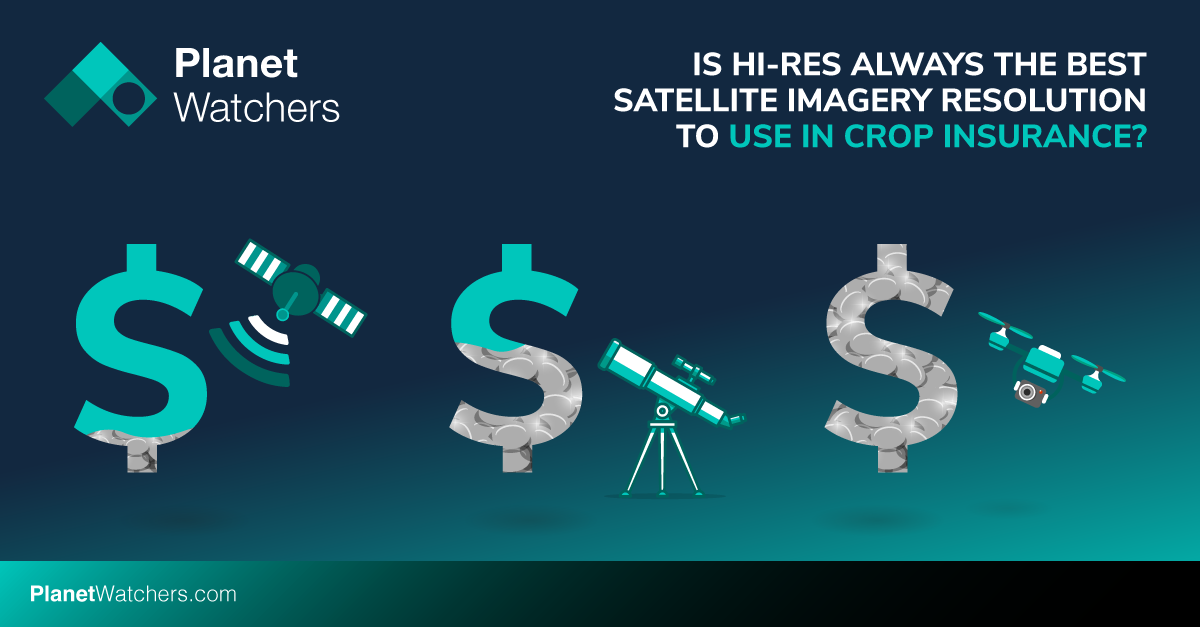 Planet Watchers

IS HI-RES ALWAYS THE BEST SATELLITE IMAGERY RESOLUTION TO USE IN CROP INSURANCE?

$ $ $

PlanetWatchers.com